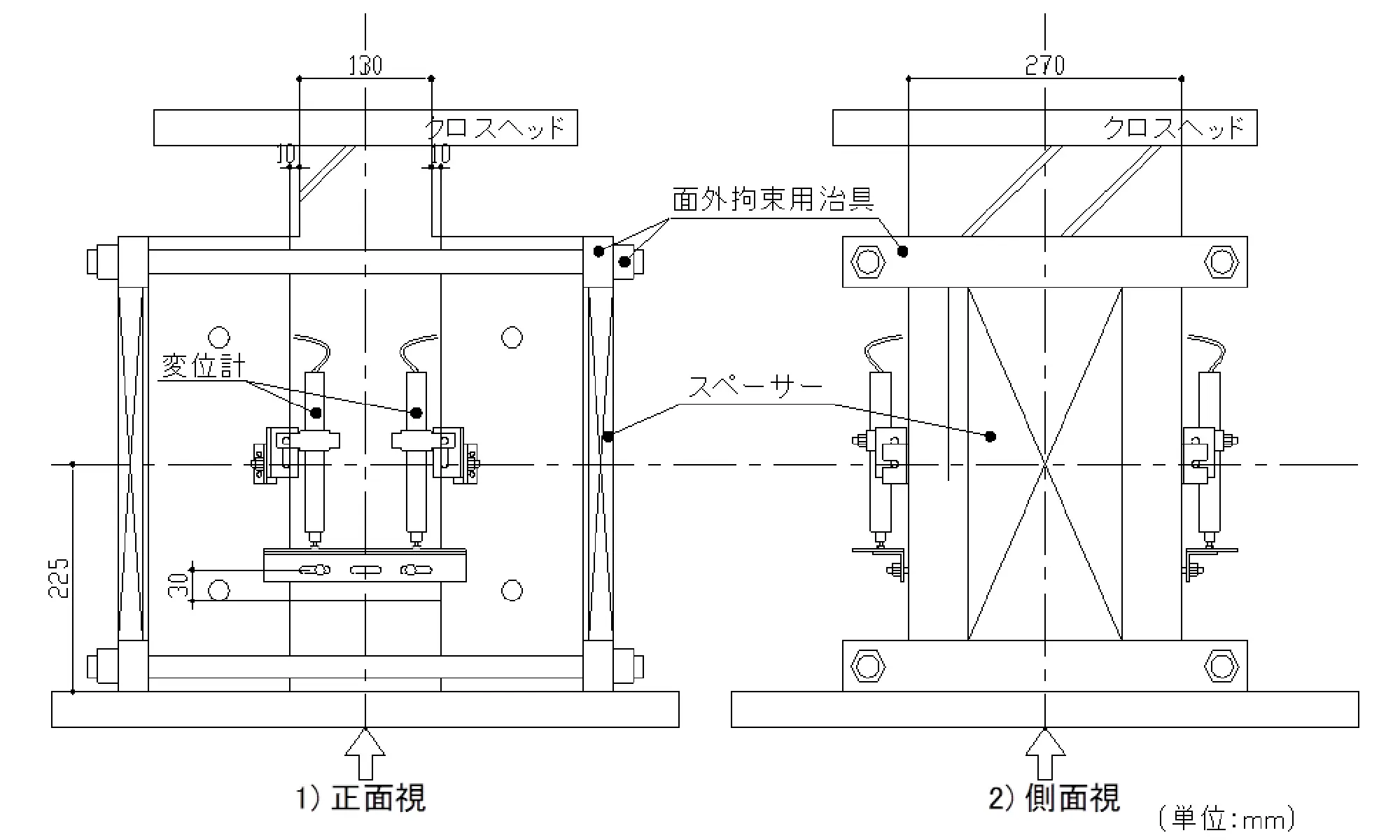 130

270

クロスヘッド

クロスヘッド

10

10

面外拘束用治具

変位計

スペーサー

225

30

1）正面視

2）側面視

（単位：mm）